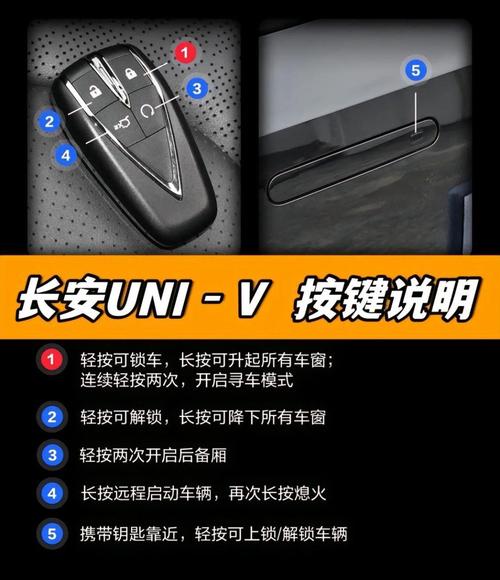 1
3
2
4
5

长安UNI - V 按键说明

1 轻按可锁车，长按可升起所有车窗；连续轻按两次，开启寻车模式

2 轻按可解锁，长按可降下所有车窗

3 轻按两次开启后备厢

4 长按远程启动车辆，再次长按熄火

5 携带钥匙靠近，轻按可上锁/解锁车辆