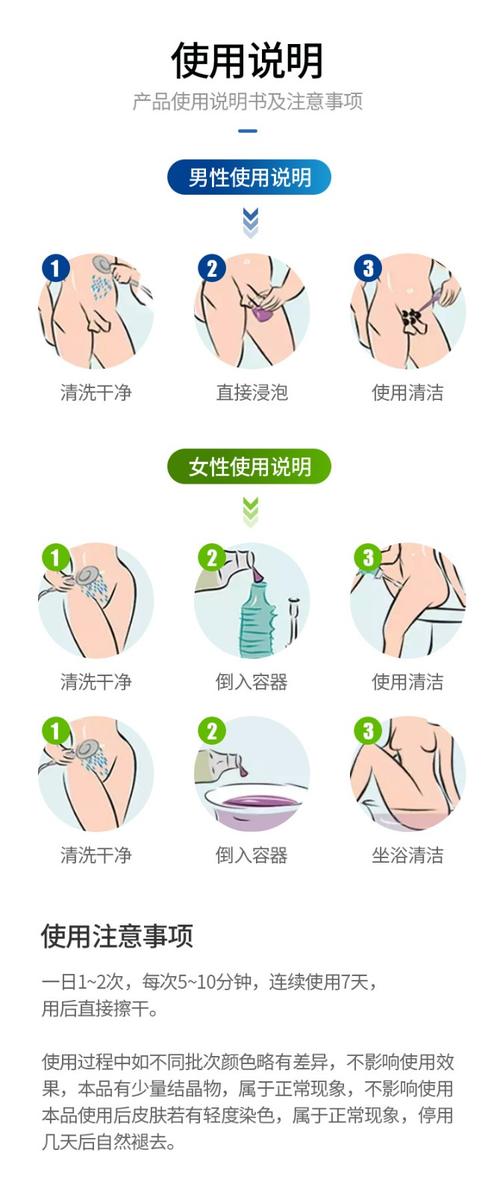 使用说明

产品使用说明书及注意事项

男性使用说明

1 清洗干净

2 直接浸泡

3 使用清洁

女性使用说明

1 清洗干净

2 倒入容器

3 使用清洁

1 清洗干净

2 倒入容器

3 坐浴清洁

使用注意事项

一日1~2次，每次5~10分钟，连续使用7天，用后直接擦干。

使用过程中如不同批次颜色略有差异，不影响使用效果，本品有少量结晶物，属于正常现象，不影响使用本品使用后皮肤若有轻度染色，属于正常现象，停用几天后自然褪去。