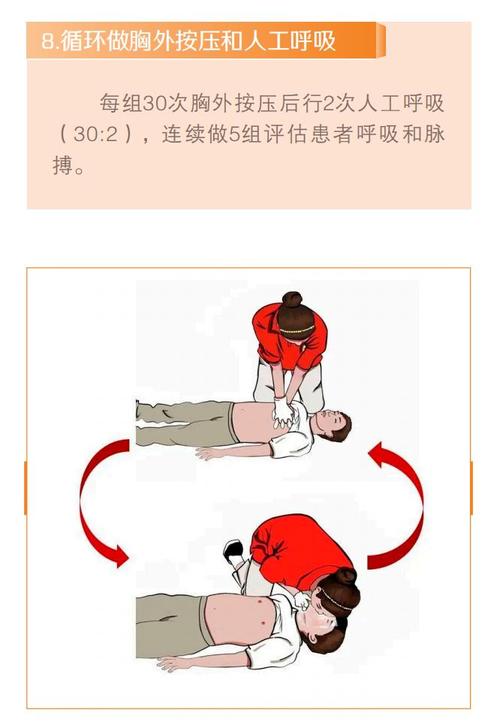 8.循环做胸外按压和人工呼吸

每组30次胸外按压后行2次人工呼吸（30:2），连续做5组评估患者呼吸和脉搏。